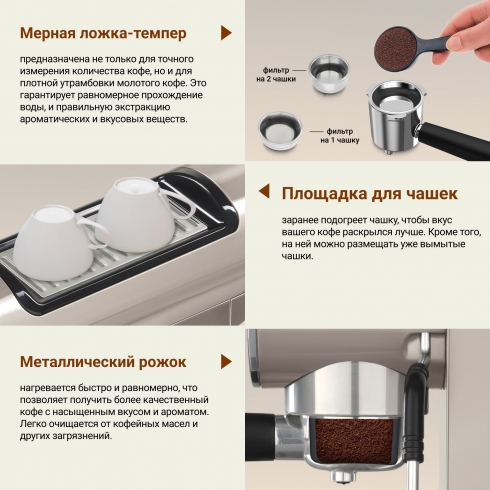 Мерная ложка-темпер

предназначена не только для точного измерения количества кофе, но и для плотной утрамбовки молотого кофе. Это гарантирует равномерное прохождение воды, и правильную экстракцию ароматических и вкусовых веществ.

фильтр на 2 чашки

фильтр на 1 чашку

Площадка для чашек

заранее подогреет чашку, чтобы вкус вашего кофе раскрылся лучше. Кроме того, на ней можно размещать уже вымытые чашки.

Металлический рожок

нагревается быстро и равномерно, что позволяет получить более качественный кофе с насыщенным вкусом и ароматом. Легко очищается от кофейных масел и других загрязнений.